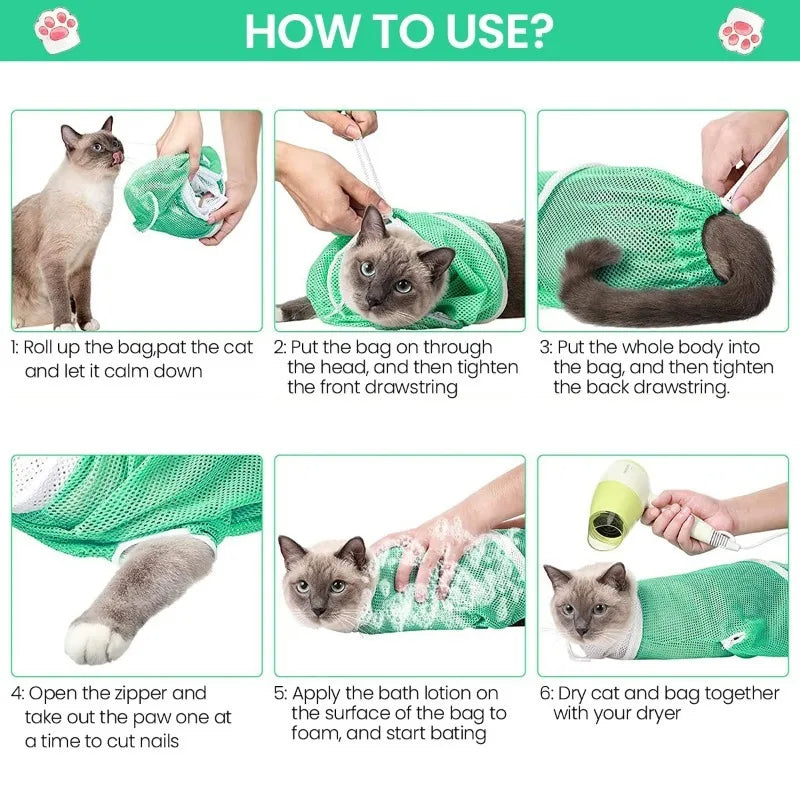 HOW TO USE?

1: Roll up the bag,pat the cat and let it calm down

2: Put the bag on through the head, and then tighten the front drawstring

3: Put the whole body into the bag, and then tighten the back drawstring.

4: Open the zipper and take out the paw one at a time to cut nails

5: Apply the bath lotion on the surface of the bag to foam, and start bating

6: Dry cat and bag together with your dryer